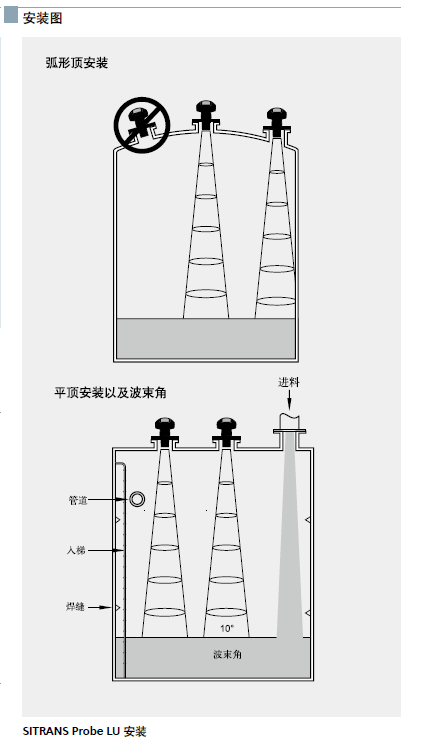 安装图

弧形顶安装

平顶安装以及波束角

进料

管道

入梯

焊缝

10°

波束角

SITRANS Probe LU 安装